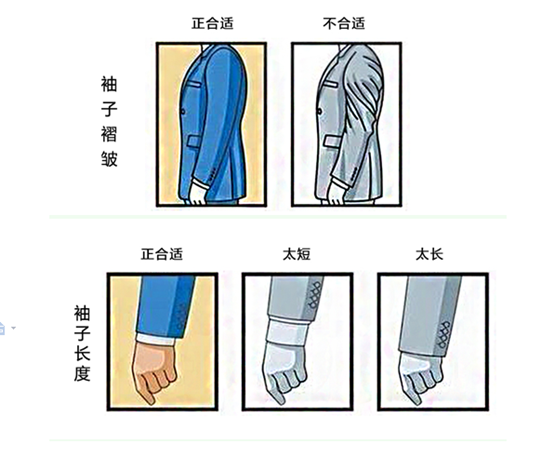 正合适 不合适

袖子褶皱

正合适 太短 太长

袖子长度