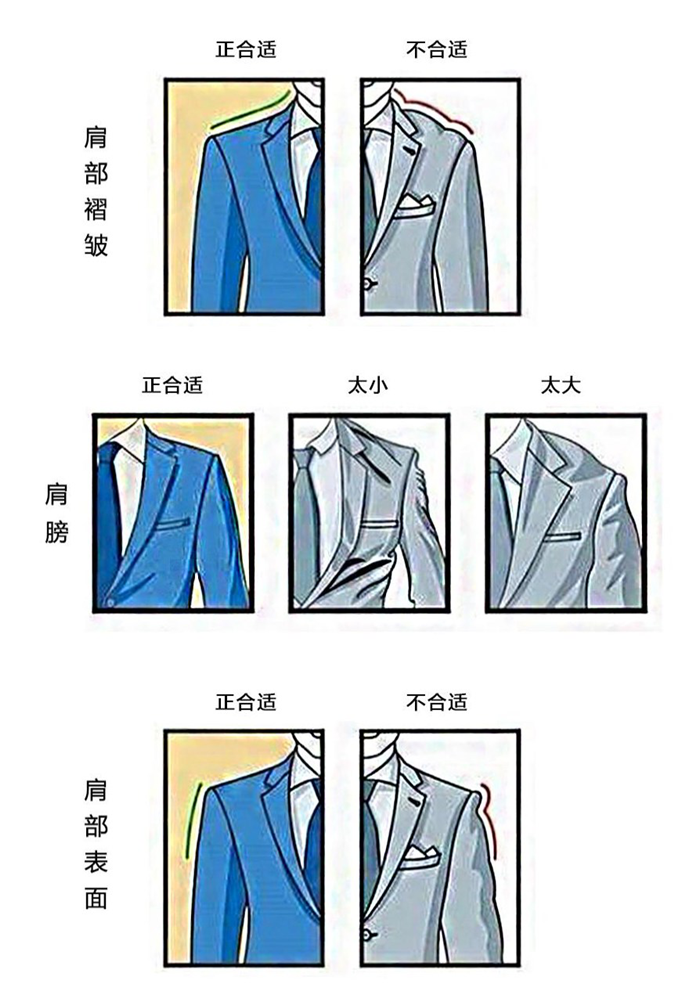 正合适 不合适

肩部褶皱

正合适 太小 太大

肩膀

正合适 不合适

肩部表面